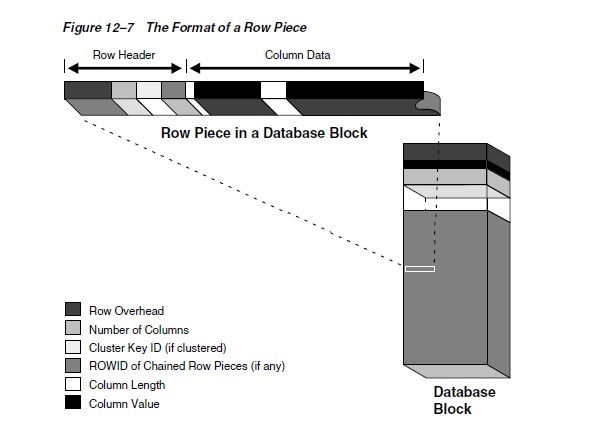 Figure 12–7 The Format of a Row Piece

Row Header

Column Data

Row Piece in a Database Block

Row Overhead
Number of Columns
Cluster Key ID (if clustered)
ROWID of Chained Row Pieces (if any)
Column Length
Column Value

Database Block