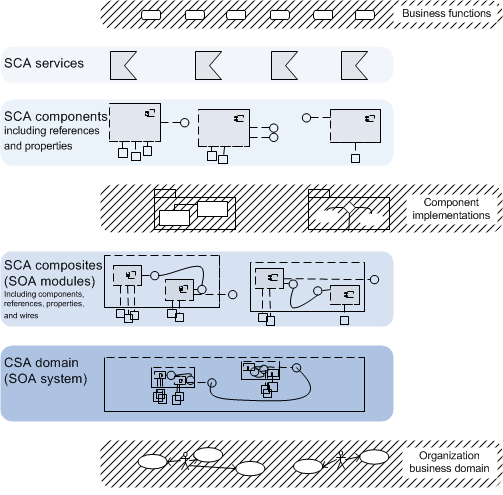 Business functions

SCA services

SCA components including references and properties

Component implementations

SCA composites (SOA modules)
Including components, references, properties, and wires

CSA domain (SOA system)

Organization business domain