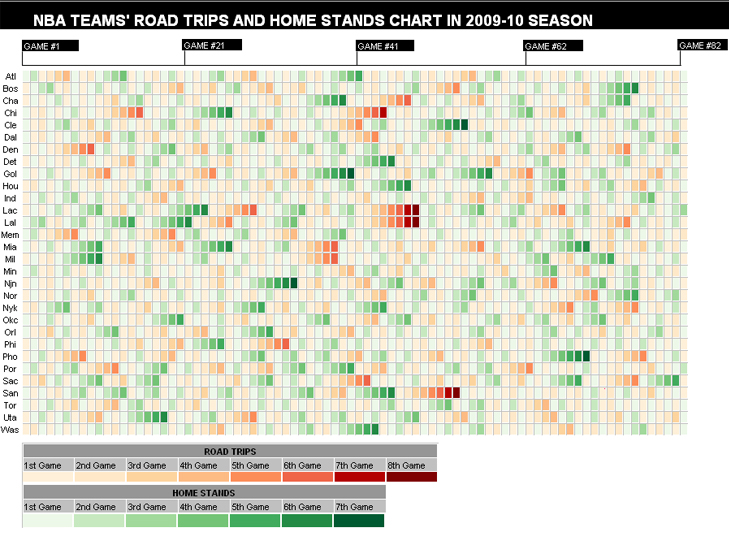 NBA TEAMS' ROAD TRIPS AND HOME STANDS CHART IN 2009-10 SEASON

GAME #1
GAME #21
GAME #41
GAME #62
GAME #82

Atl
Bos
Cha
Chi
Cle
Dal
Den
Det
Gol
Hou
Ind
Lac
Lal
Mem
Mia
Mil
Min
Njn
Nor
Nyk
Okc
Orl
Phi
Pho
Por
Sac
San
Tor
Uta
Was

ROAD TRIPS

| 1st Game | 2nd Game | 3rd Game | 4th Game | 5th Game | 6th Game | 7th Game | 8th Game |
|---|---|---|---|---|---|---|---|

HOME STANDS

| 1st Game | 2nd Game | 3rd Game | 4th Game | 5th Game | 6th Game | 7th Game |
|---|---|---|---|---|---|---|