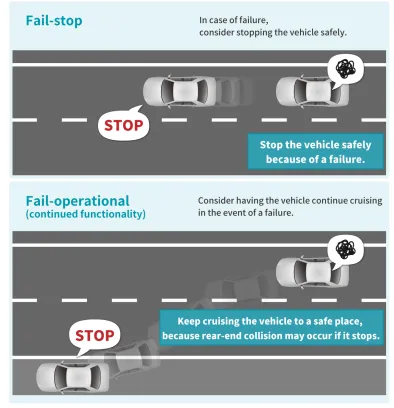 Fail-stop

In case of failure, consider stopping the vehicle safely.

STOP

Stop the vehicle safely because of a failure.

Fail-operational
(continued functionality)

Consider having the vehicle continue cruising in the event of a failure.

Keep cruising the vehicle to a safe place, because rear-end collision may occur if it stops.

STOP