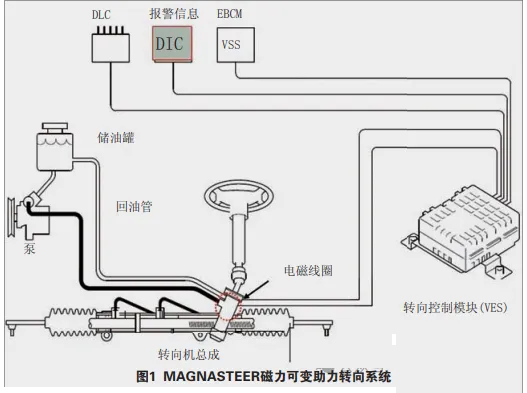 DLC
报警信息
DIC
EBCM
VSS
储油罐
回油管
泵
电磁线圈
转向控制模块(VES)
转向机总成
图1 MAGNASTEER磁力可变助力转向系统