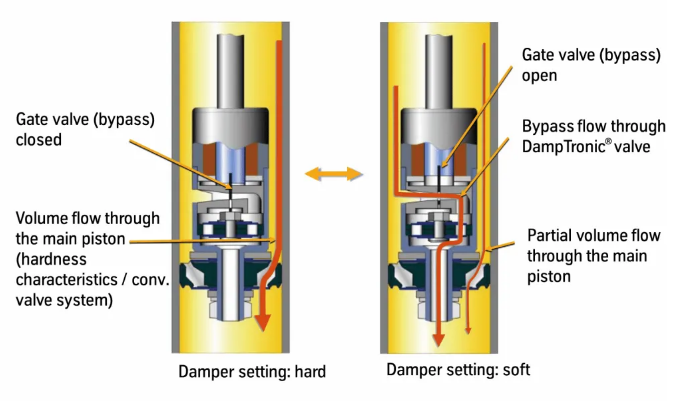 Gate valve (bypass) closed

Volume flow through the main piston (hardness characteristics / conv. valve system)

Damper setting: hard

Gate valve (bypass) open

Bypass flow through DampTronic® valve

Partial volume flow through the main piston

Damper setting: soft