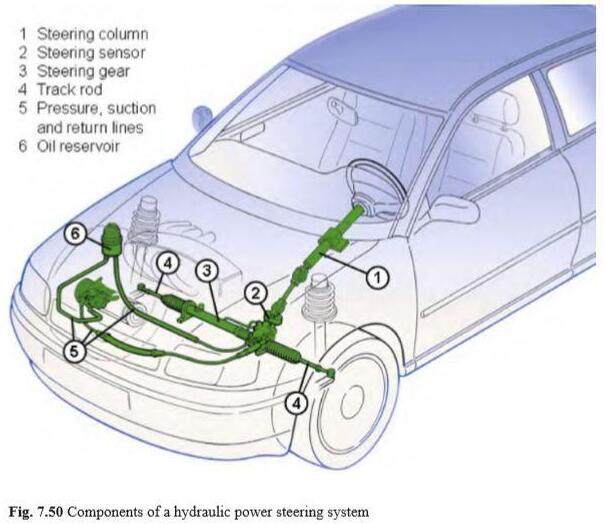 1 Steering column
2 Steering sensor
3 Steering gear
4 Track rod
5 Pressure, suction and return lines
6 Oil reservoir

6
4
3
2
1
5
4

Fig. 7.50 Components of a hydraulic power steering system