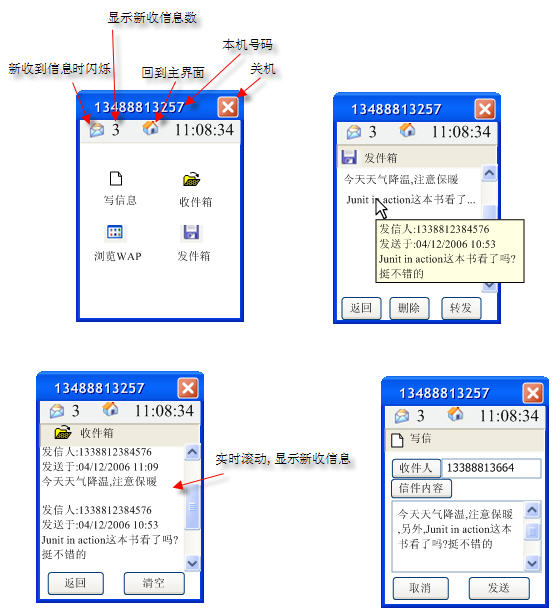 显示新收信息数
本机号码
新收到信息时闪烁
回到主界面
关机

13488813257
3 11:08:34
写信息
收件箱
浏览WAP
发件箱

13488813257
3 11:08:34
发件箱
今天天气降温,注意保暖
Junit in action这本书看了...
发信人:1338812384576
发送于:04/12/2006 10:53
Junit in action这本书看了吗?
挺不错的
返回
删除
转发

13488813257
3 11:08:34
收件箱
发信人:1338812384576
发送于:04/12/2006 11:09
今天天气降温,注意保暖

发信人:1338812384576
发送于:04/12/2006 10:53
Junit in action这本书看了吗?
挺不错的
返回
清空

实时滚动, 显示新收信息

13488813257
3 11:08:34
写信
收件人 13388813664
信件内容
今天天气降温,注意保暖,另外,Junit in action这本书看了吗?挺不错的
取消
发送